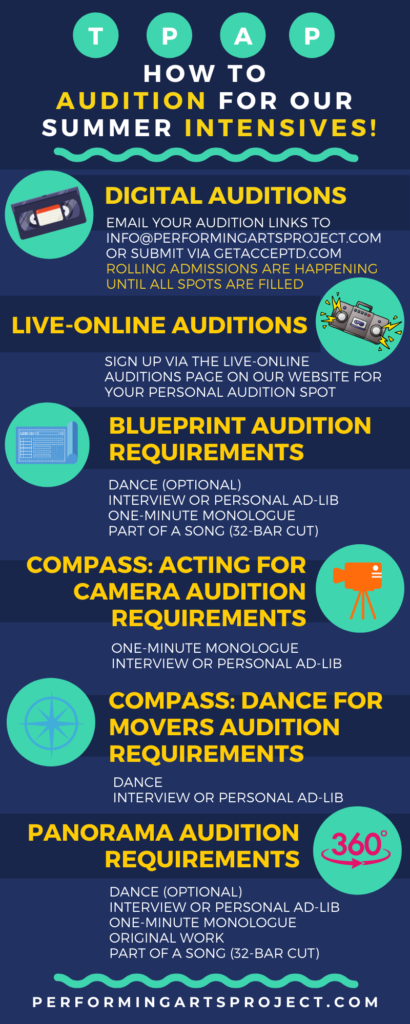 T P A P

HOW TO AUDITION FOR OUR SUMMER INTENSIVES!

DIGITAL AUDITIONS

EMAIL YOUR AUDITION LINKS TO INFO@PERFORMINGARTSPROJECT.COM OR SUBMIT VIA GETACCEPTD.COM
ROLLING ADMISSIONS ARE HAPPENING UNTIL ALL SPOTS ARE FILLED

LIVE-ONLINE AUDITIONS

SIGN UP VIA THE LIVE-ONLINE AUDITIONS PAGE ON OUR WEBSITE FOR YOUR PERSONAL AUDITION SPOT

BLUEPRINT AUDITION REQUIREMENTS

DANCE (OPTIONAL)
INTERVIEW OR PERSONAL AD-LIB
ONE-MINUTE MONOLOGUE
PART OF A SONG (32-BAR CUT)

COMPASS: ACTING FOR CAMERA AUDITION REQUIREMENTS

ONE-MINUTE MONOLOGUE
INTERVIEW OR PERSONAL AD-LIB

COMPASS: DANCE FOR MOVERS AUDITION REQUIREMENTS

DANCE
INTERVIEW OR PERSONAL AD-LIB

PANORAMA AUDITION REQUIREMENTS

360°

DANCE (OPTIONAL)
INTERVIEW OR PERSONAL AD-LIB
ONE-MINUTE MONOLOGUE
ORIGINAL WORK
PART OF A SONG (32-BAR CUT)

PERFORMINGARTSPROJECT.COM