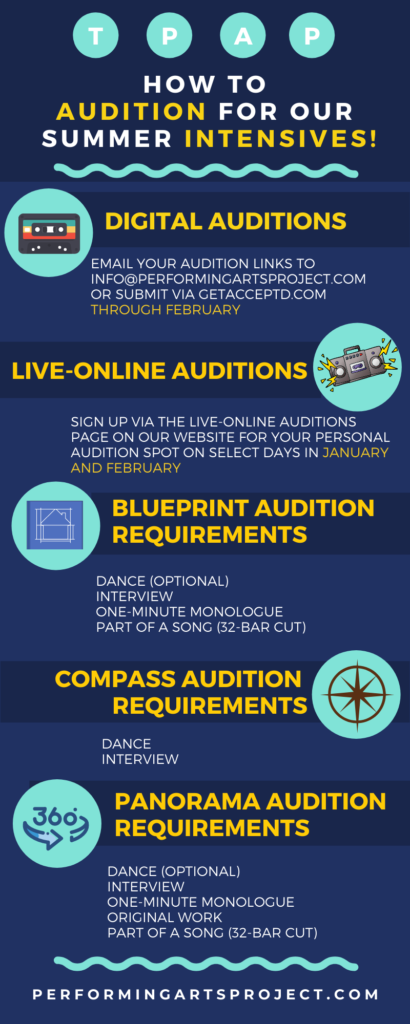 T P A P

HOW TO AUDITION FOR OUR SUMMER INTENSIVES!

DIGITAL AUDITIONS

EMAIL YOUR AUDITION LINKS TO INFO@PERFORMINGARTSPROJECT.COM OR SUBMIT VIA GETACCEPTD.COM THROUGH FEBRUARY

LIVE-ONLINE AUDITIONS

SIGN UP VIA THE LIVE-ONLINE AUDITIONS PAGE ON OUR WEBSITE FOR YOUR PERSONAL AUDITION SPOT ON SELECT DAYS IN JANUARY AND FEBRUARY

BLUEPRINT AUDITION REQUIREMENTS

DANCE (OPTIONAL)
INTERVIEW
ONE-MINUTE MONOLOGUE
PART OF A SONG (32-BAR CUT)

COMPASS AUDITION REQUIREMENTS

DANCE
INTERVIEW

360

PANORAMA AUDITION REQUIREMENTS

DANCE (OPTIONAL)
INTERVIEW
ONE-MINUTE MONOLOGUE
ORIGINAL WORK
PART OF A SONG (32-BAR CUT)

PERFORMINGARTSPROJECT.COM